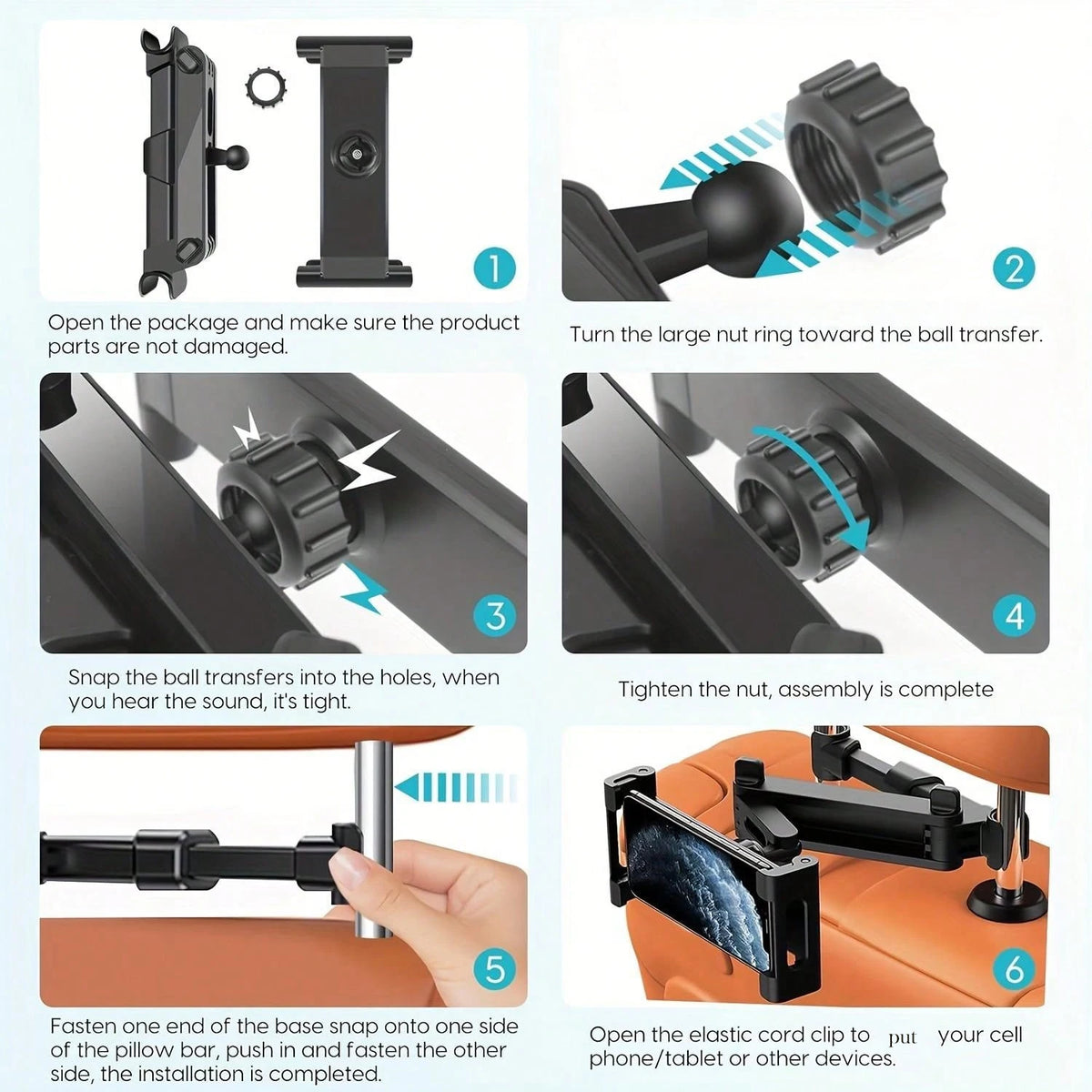 1

Open the package and make sure the product parts are not damaged.

2

Turn the large nut ring toward the ball transfer.

3

Snap the ball transfers into the holes, when you hear the sound, it's tight.

4

Tighten the nut, assembly is complete

5

Fasten one end of the base snap onto one side of the pillow bar, push in and fasten the other side, the installation is completed.

6

Open the elastic cord clip to put your cell phone/tablet or other devices.