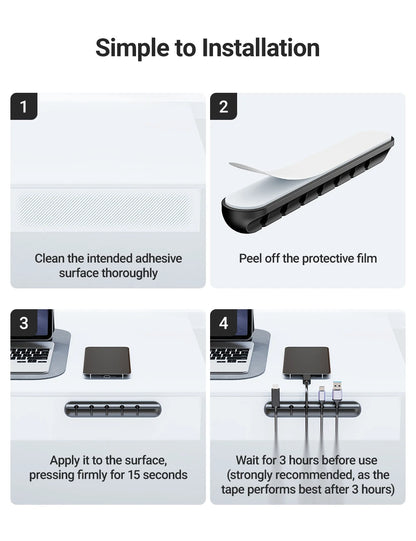 Simple to Installation

1

Clean the intended adhesive surface thoroughly

2

Peel off the protective film

3

Apply it to the surface, pressing firmly for 15 seconds

4

Wait for 3 hours before use (strongly recommended, as the tape performs best after 3 hours)